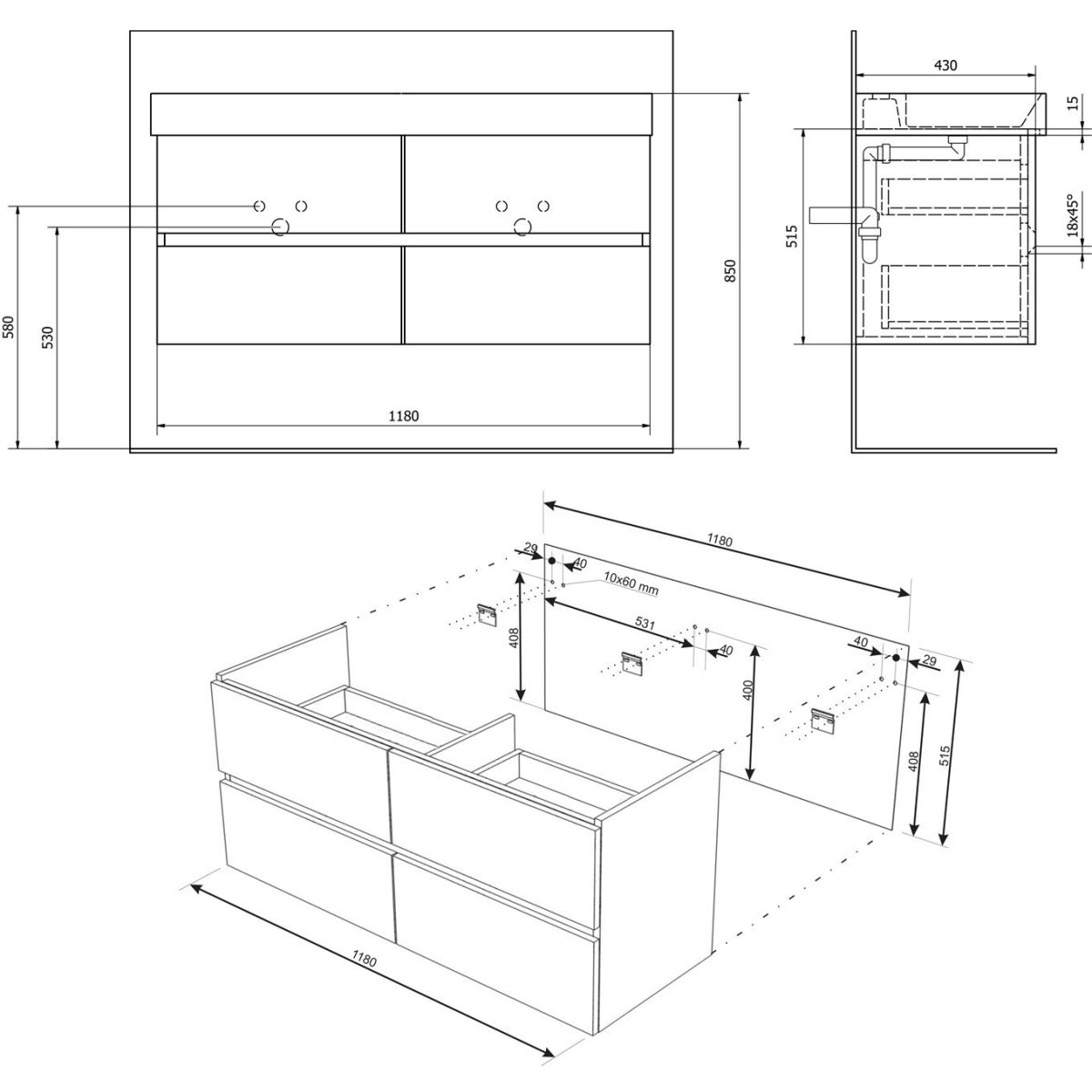 580
530
1180
850
430
15
515
18x45°
1180
29
40
10x60 mm
408
531
40
400
40
29
408
515
1180