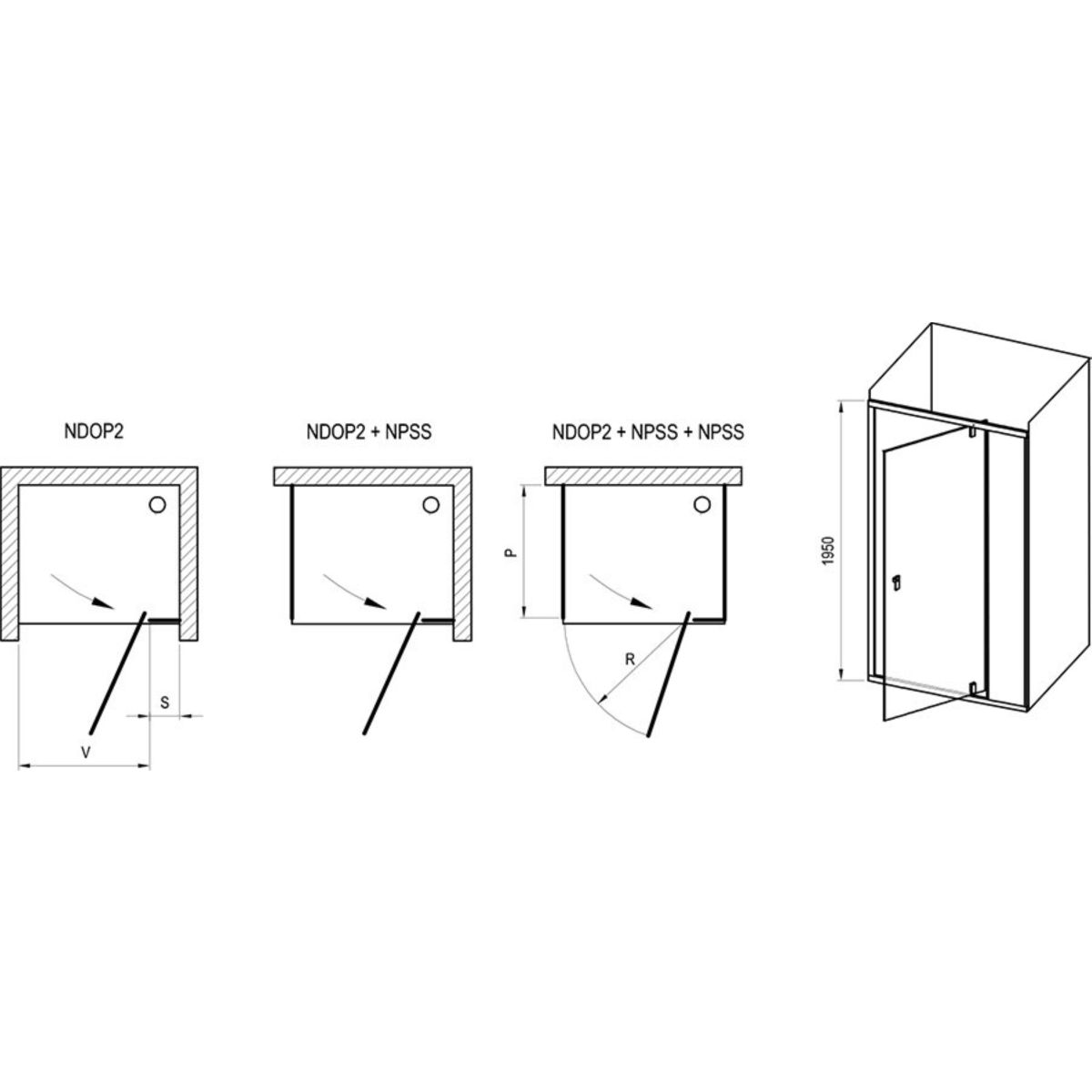 NDOP2

S

V

NDOP2 + NPSS

NDOP2 + NPSS + NPSS

P

R

1950