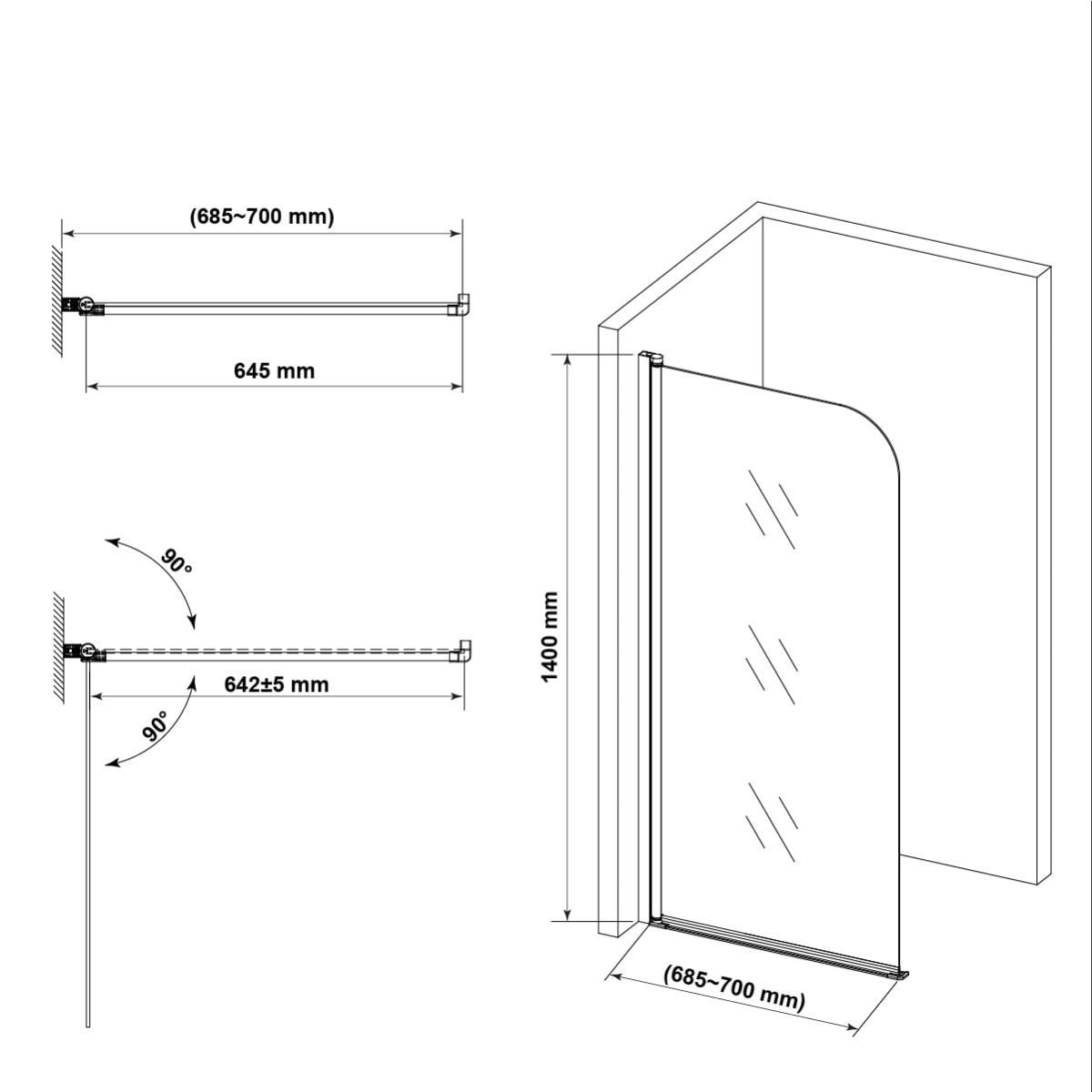 (685~700 mm)

645 mm

90°

642±5 mm

90°

1400 mm

(685~700 mm)