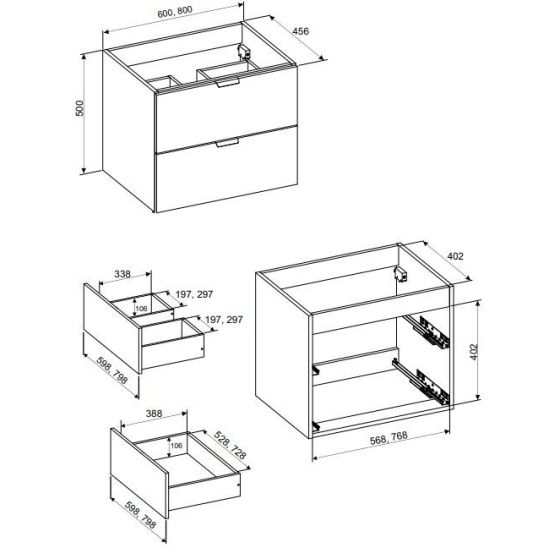 600, 800
456
500
338
197, 297
106
197, 297
598, 798
402
402
568, 768
388
106
528, 728
598, 798